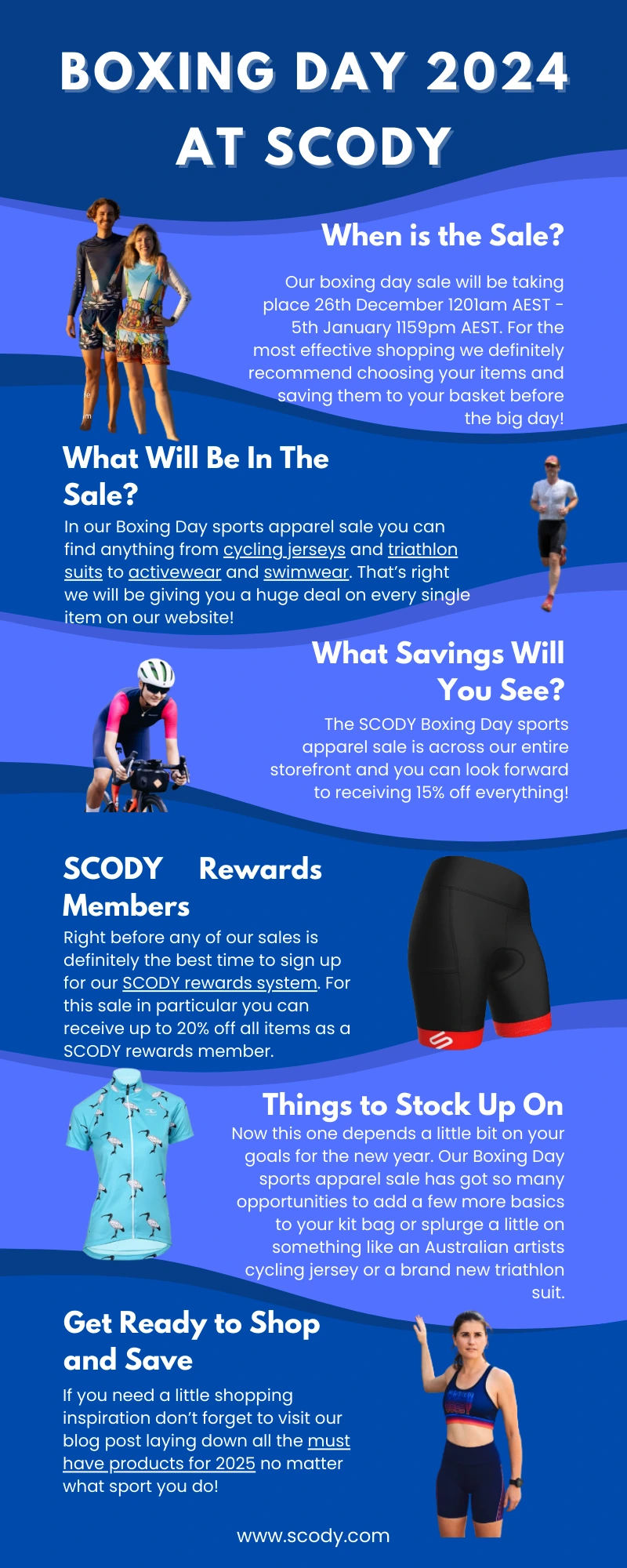 BOXING DAY 2024 AT SCODY

When is the Sale?

Our boxing day sale will be taking place 26th December 1201am AEST - 5th January 1159pm AEST. For the most effective shopping we definitely recommend choosing your items and saving them to your basket before the big day!

What Will Be In The Sale?

In our Boxing Day sports apparel sale you can find anything from cycling jerseys and triathlon suits to activewear and swimwear. That's right we will be giving you a huge deal on every single item on our website!

What Savings Will You See?

The SCODY Boxing Day sports apparel sale is across our entire storefront and you can look forward to receiving 15% off everything!

SCODY Rewards Members

Right before any of our sales is definitely the best time to sign up for our SCODY rewards system. For this sale in particular you can receive up to 20% off all items as a SCODY rewards member.

Things to Stock Up On

Now this one depends a little bit on your goals for the new year. Our Boxing Day sports apparel sale has got so many opportunities to add a few more basics to your kit bag or splurge a little on something like an Australian artists cycling jersey or a brand new triathlon suit.

Get Ready to Shop and Save

If you need a little shopping inspiration don't forget to visit our blog post laying down all the must have products for 2025 no matter what sport you do!

www.scody.com